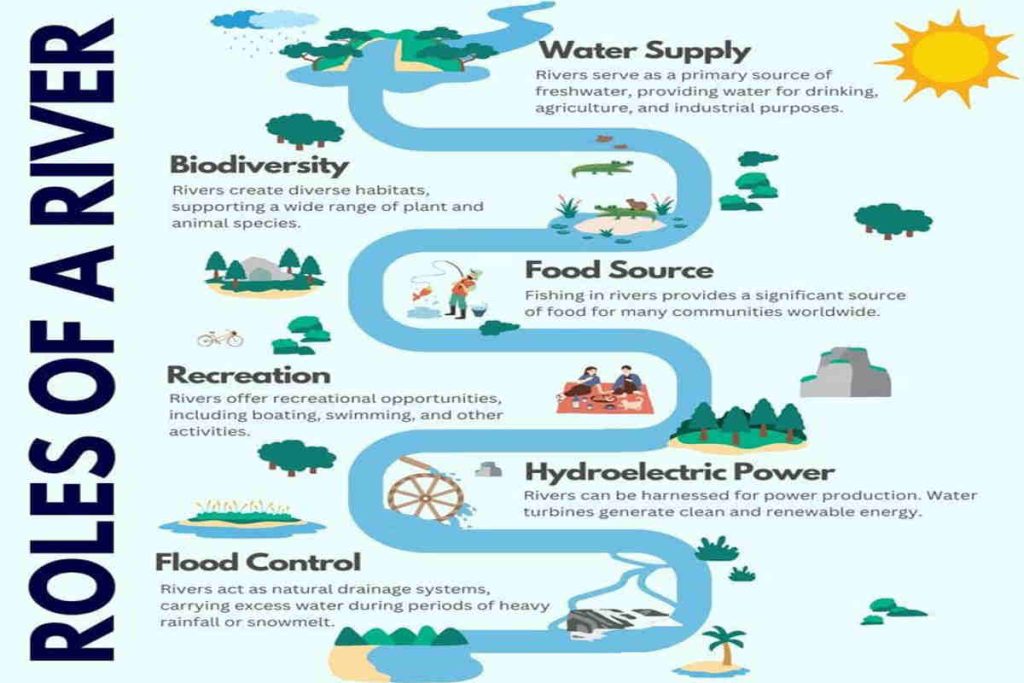 ROLES OF A RIVER

Water Supply
Rivers serve as a primary source of freshwater, providing water for drinking, agriculture, and industrial purposes.

Biodiversity
Rivers create diverse habitats, supporting a wide range of plant and animal species.

Food Source
Fishing in rivers provides a significant source of food for many communities worldwide.

Recreation
Rivers offer recreational opportunities, including boating, swimming, and other activities.

Hydroelectric Power
Rivers can be harnessed for power production. Water turbines generate clean and renewable energy.

Flood Control
Rivers act as natural drainage systems, carrying excess water during periods of heavy rainfall or snowmelt.